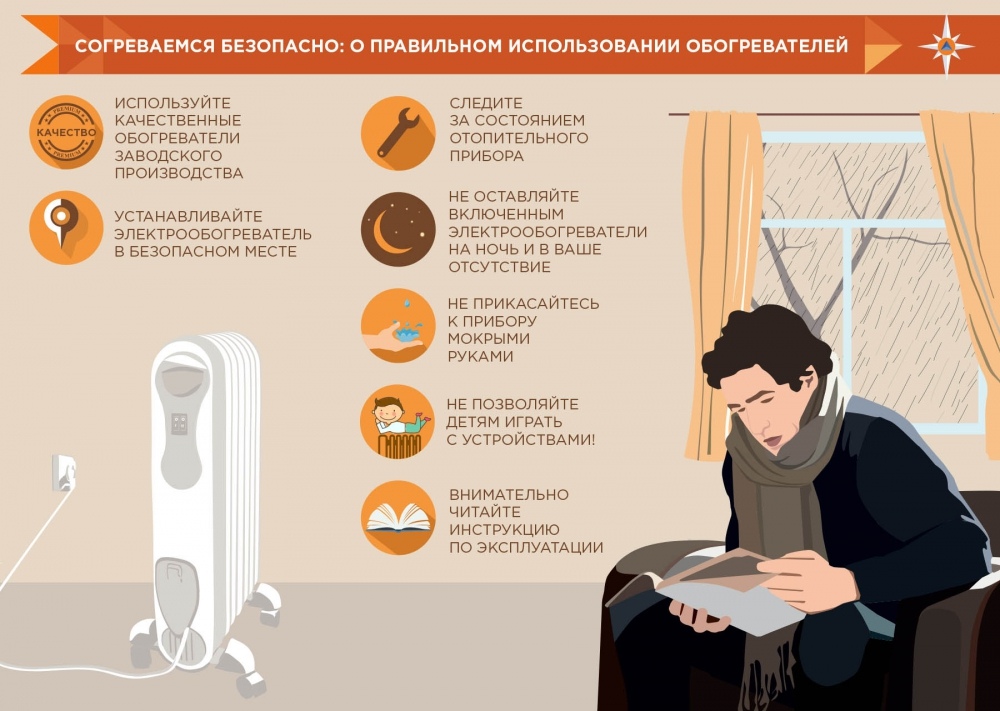 СОГРЕВАЕМСЯ БЕЗОПАСНО: О ПРАВИЛЬНОМ ИСПОЛЬЗОВАНИИ ОБОГРЕВАТЕЛЕЙ

PREMIUM КАЧЕСТВО PREMIUM

ИСПОЛЬЗУЙТЕ КАЧЕСТВЕННЫЕ ОБОГРЕВАТЕЛИ ЗАВОДСКОГО ПРОИЗВОДСТВА

УСТАНАВЛИВАЙТЕ ЭЛЕКТРООБОГРЕВАТЕЛЬ В БЕЗОПАСНОМ МЕСТЕ

СЛЕДИТЕ ЗА СОСТОЯНИЕМ ОТОПИТЕЛЬНОГО ПРИБОРА

НЕ ОСТАВЛЯЙТЕ ВКЛЮЧЕННЫМ ЭЛЕКТРООБОГРЕВАТЕЛИ НА НОЧЬ И В ВАШЕ ОТСУТСТВИЕ

НЕ ПРИКАСАЙТЕСЬ К ПРИБОРУ МОКРЫМИ РУКАМИ

НЕ ПОЗВОЛЯЙТЕ ДЕТЯМ ИГРАТЬ С УСТРОЙСТВАМИ!

ВНИМАТЕЛЬНО ЧИТАЙТЕ ИНСТРУКЦИЮ ПО ЭКСПЛУАТАЦИИ